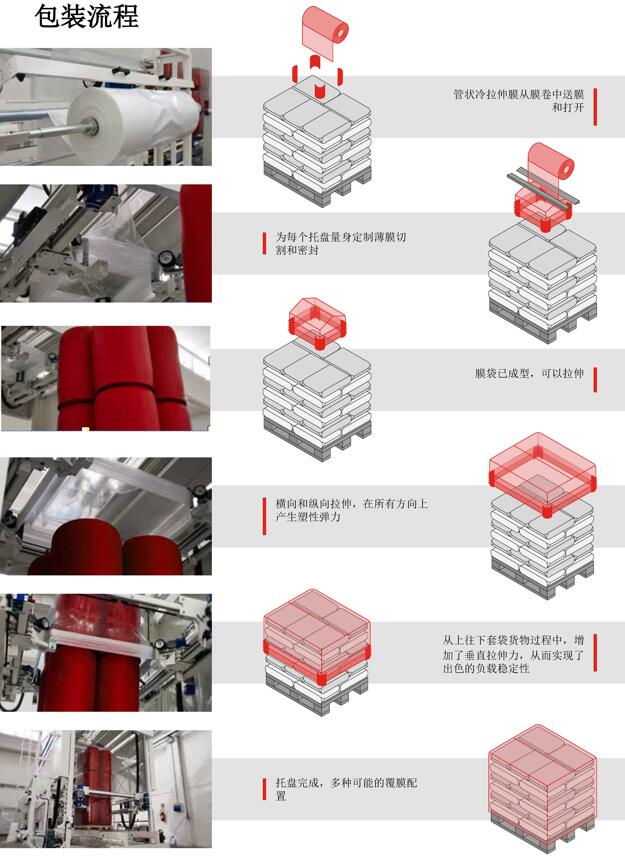 包装流程

管状冷拉伸膜从膜卷中送膜和打开

为每个托盘量身定制薄膜切割和密封

膜袋已成型，可以拉伸

横向和纵向拉伸，在所有方向上产生塑性弹力

从上往下套袋货物过程中，增加了垂直拉伸力，从而实现了出色的负载稳定性

托盘完成，多种可能的覆膜配置