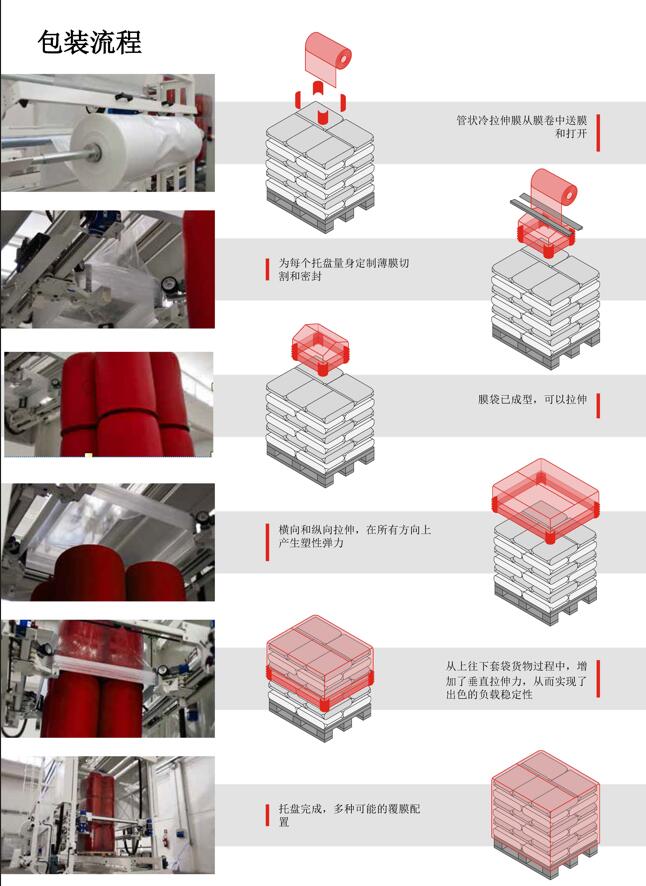 包装流程

管状冷拉伸膜从膜卷中送膜和打开

为每个托盘量身定制薄膜切割和密封

膜袋已成型，可以拉伸

横向和纵向拉伸，在所有方向上产生塑性弹力

从上往下套袋货物过程中，增加了垂直拉伸力，从而实现了出色的负载稳定性

托盘完成，多种可能的覆膜配置